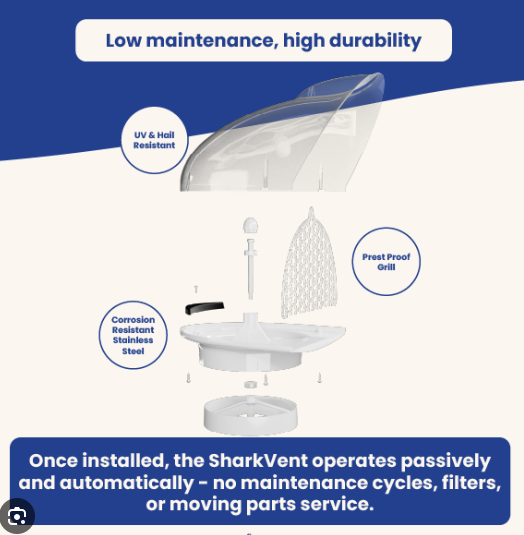 Low maintenance, high durability

UV & Hail Resistant

Prest Proof Grill

Corrosion Resistant Stainless Steel

Once installed, the SharkVent operates passively and automatically - no maintenance cycles, filters, or moving parts service.